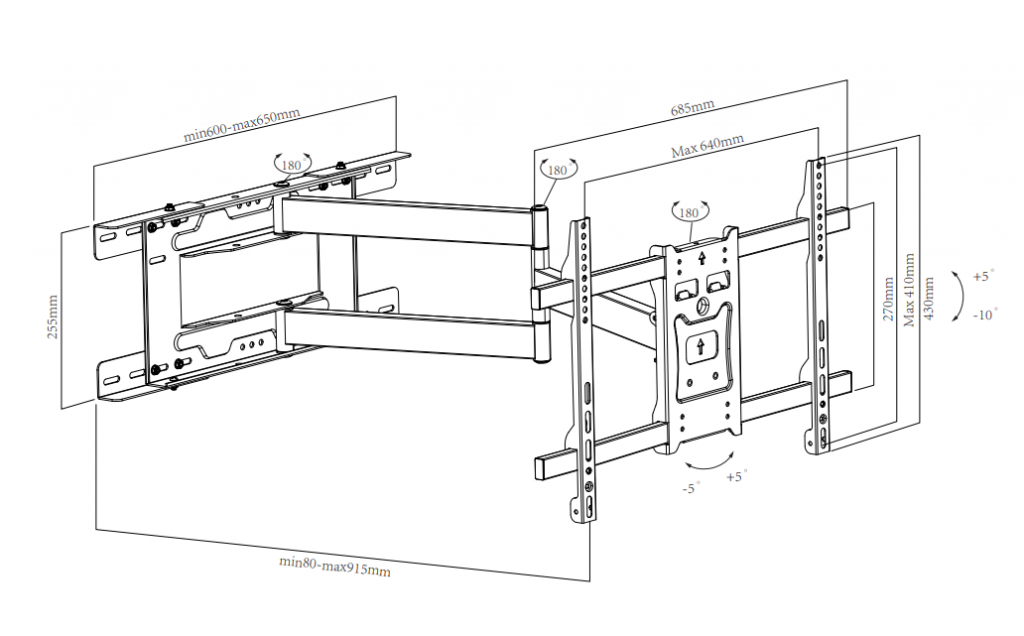 min600-max650mm

180

685mm

Max 640mm

180

180

255mm

270mm

Max 410mm

430mm

+5°

-10°

-5°

+5°

min80-max915mm