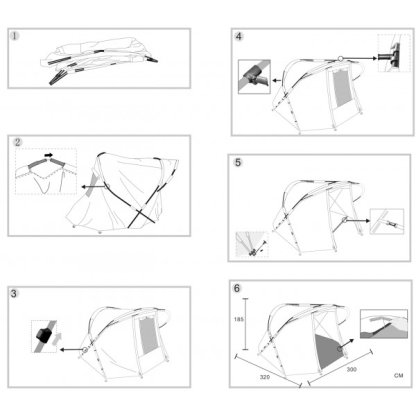 1

2

3

4

5

6

185

320

300

CM