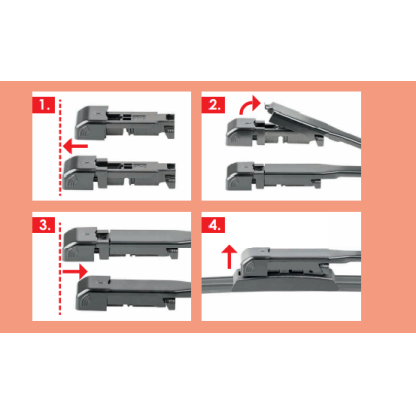 1.

2.

3.

4.