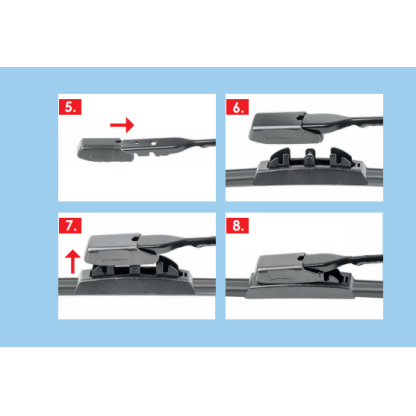 5.

6.

7.

8.