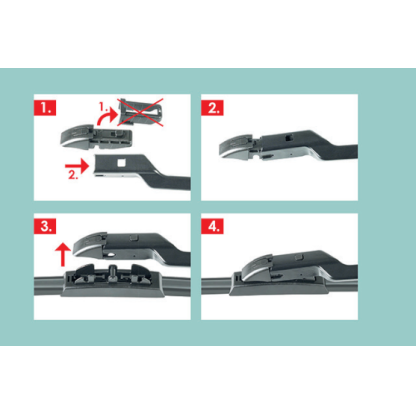 1.

1.

2.

2.

3.

4.