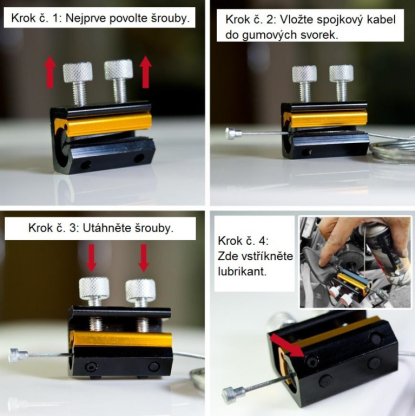 Krok č. 1: Nejprve povolte šrouby.

Krok č. 2: Vložte spojkový kabel do gumových svorek.

Krok č. 3: Utáhněte šrouby.

Krok č. 4: Zde vstříkněte lubrikant.