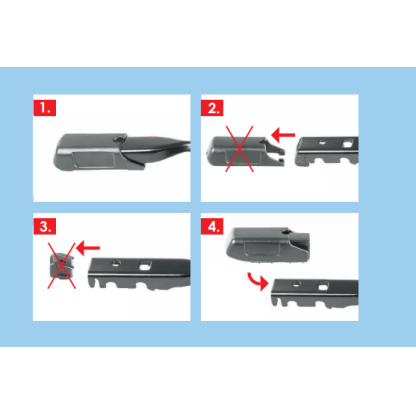 1.

2.

3.

4.