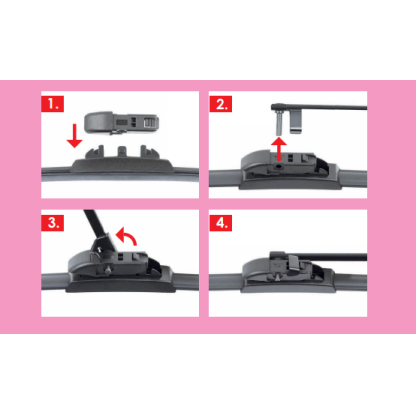 1.

2.

3.

4.