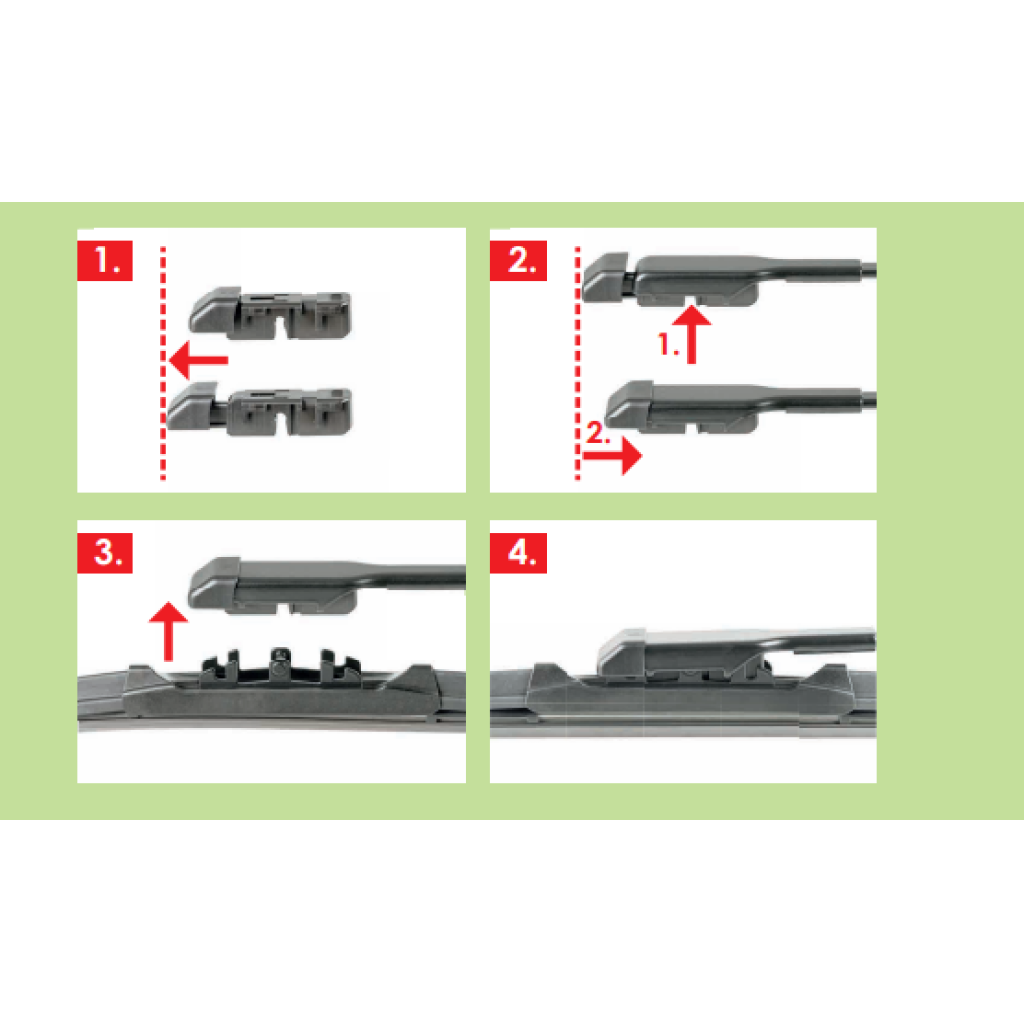 1.

2.

1.

2.

3.

4.