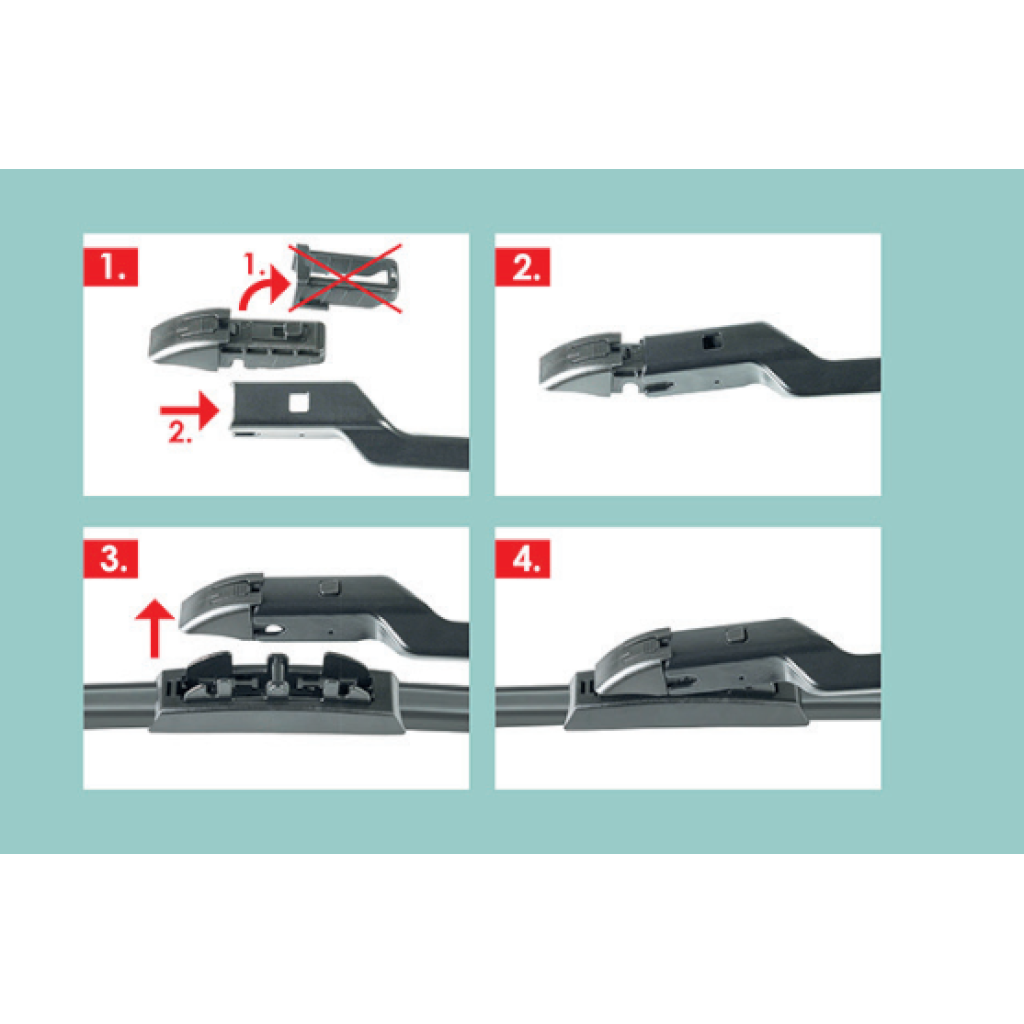 1.

1.

2.

2.

3.

4.