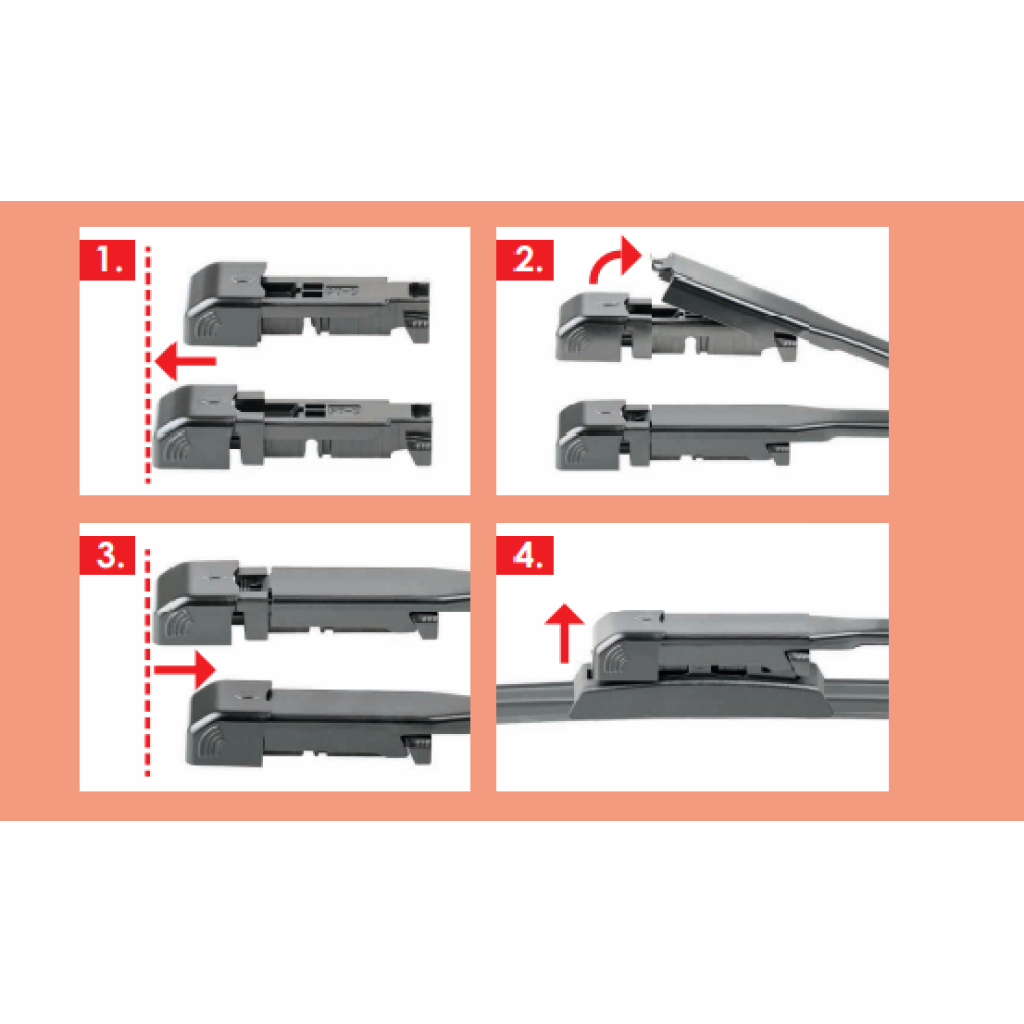 1.

2.

3.

4.