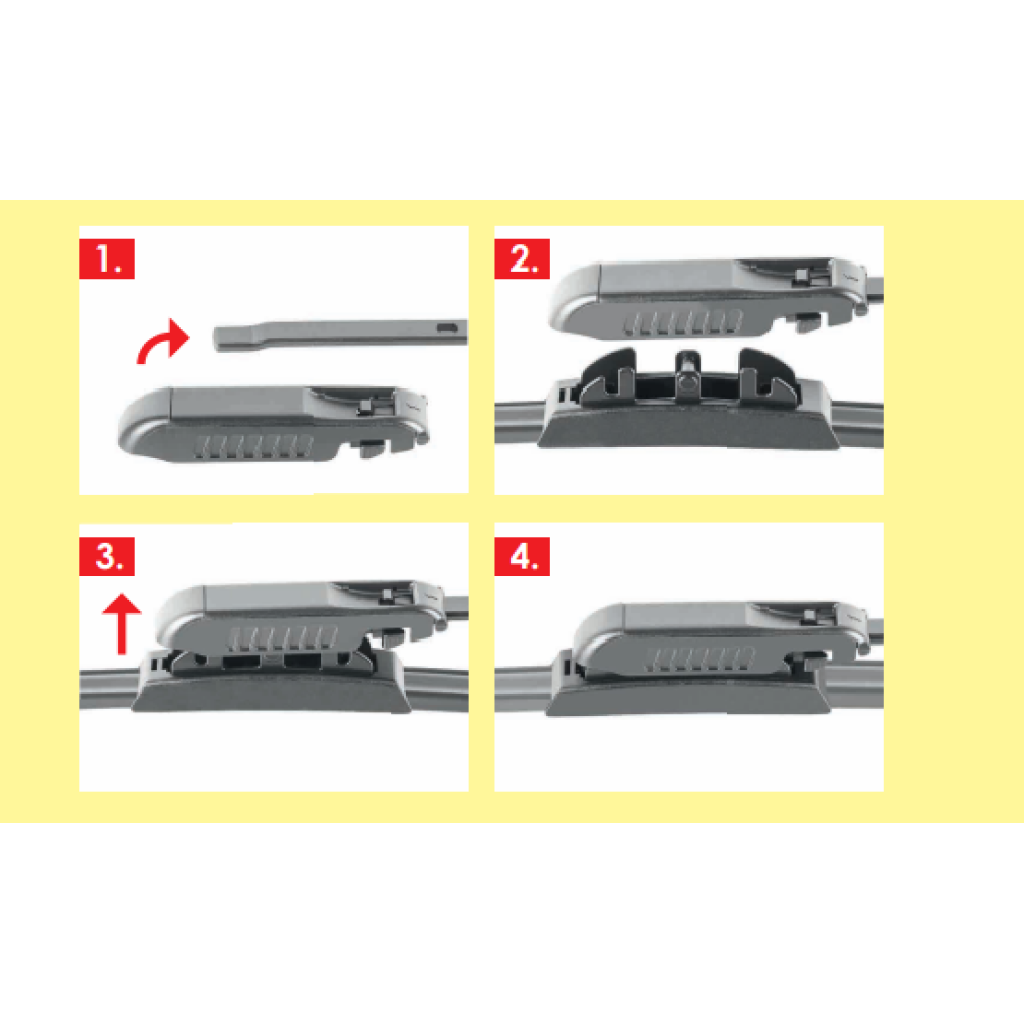 1.

2.

3.

4.