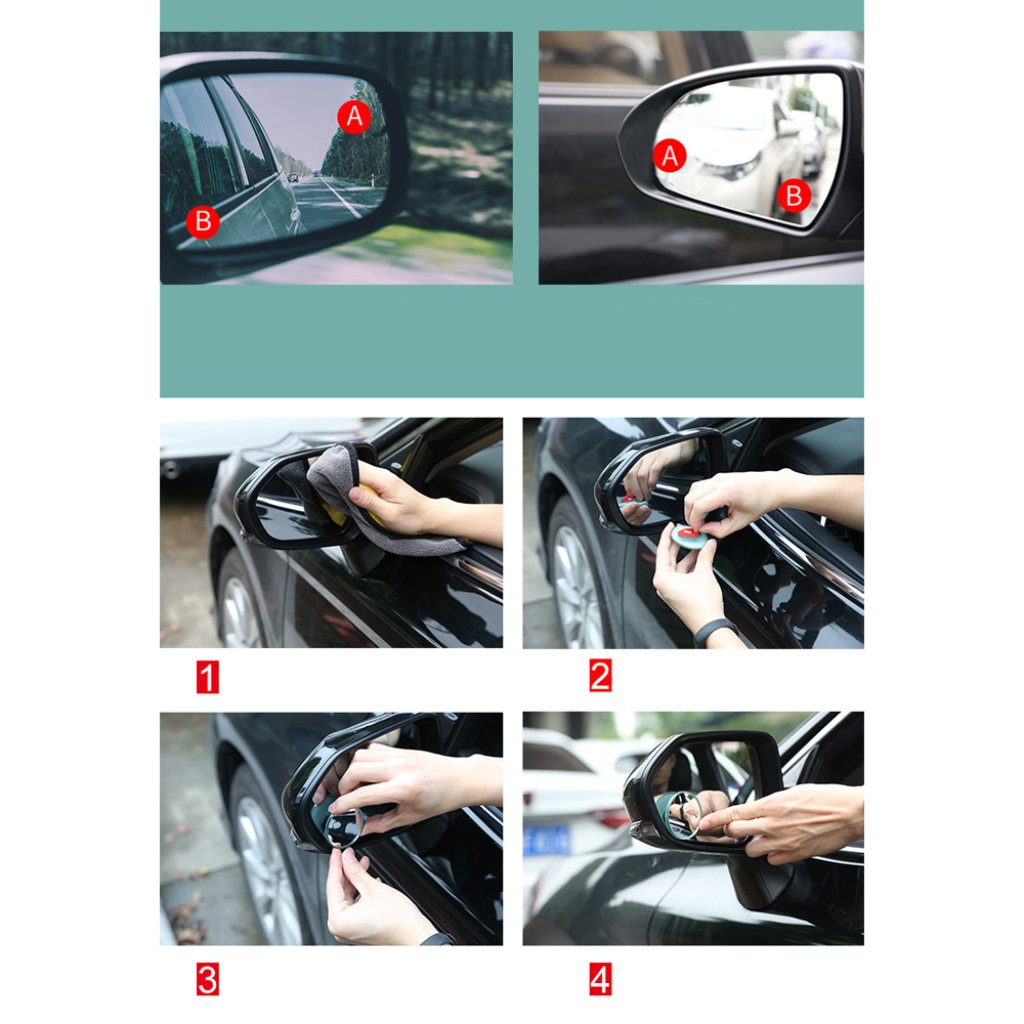 A
B
A
B
1
2
3
4