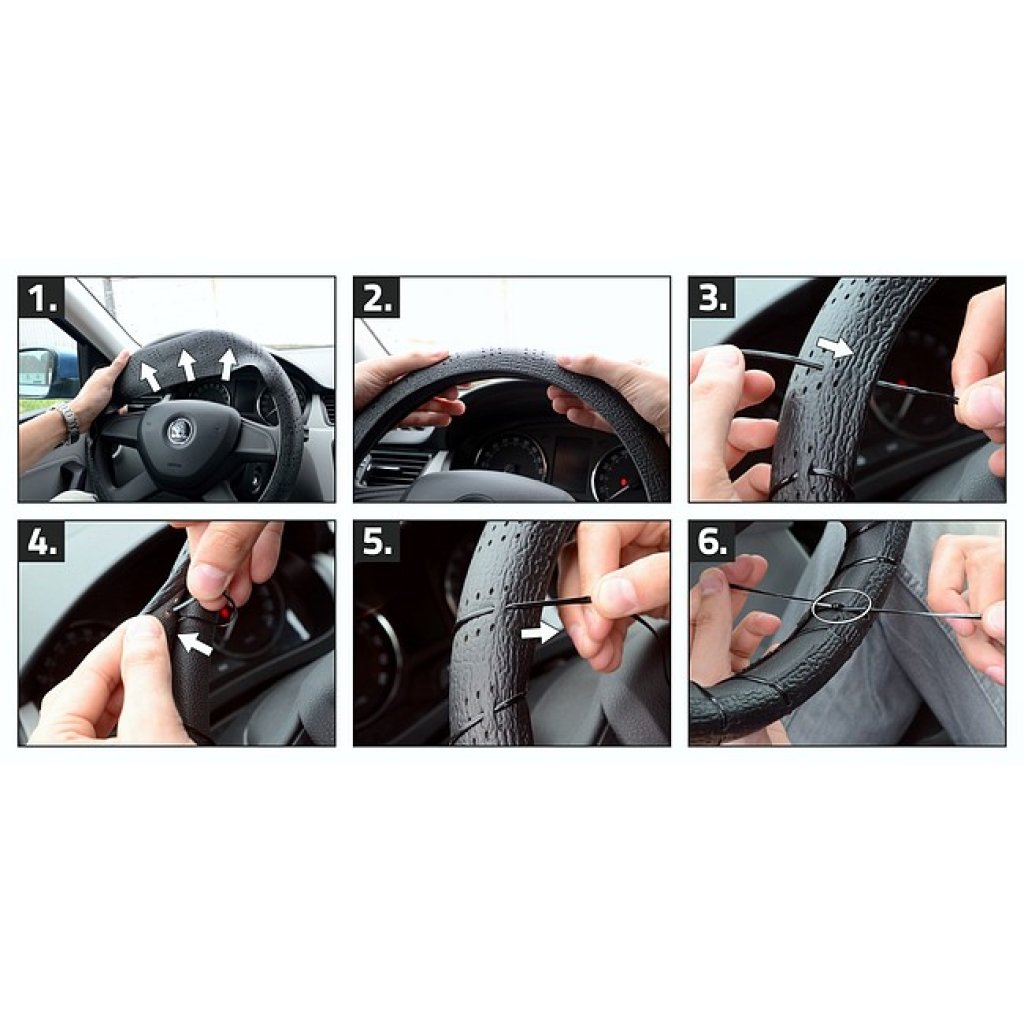 1.

2.

3.

4.

5.

6.