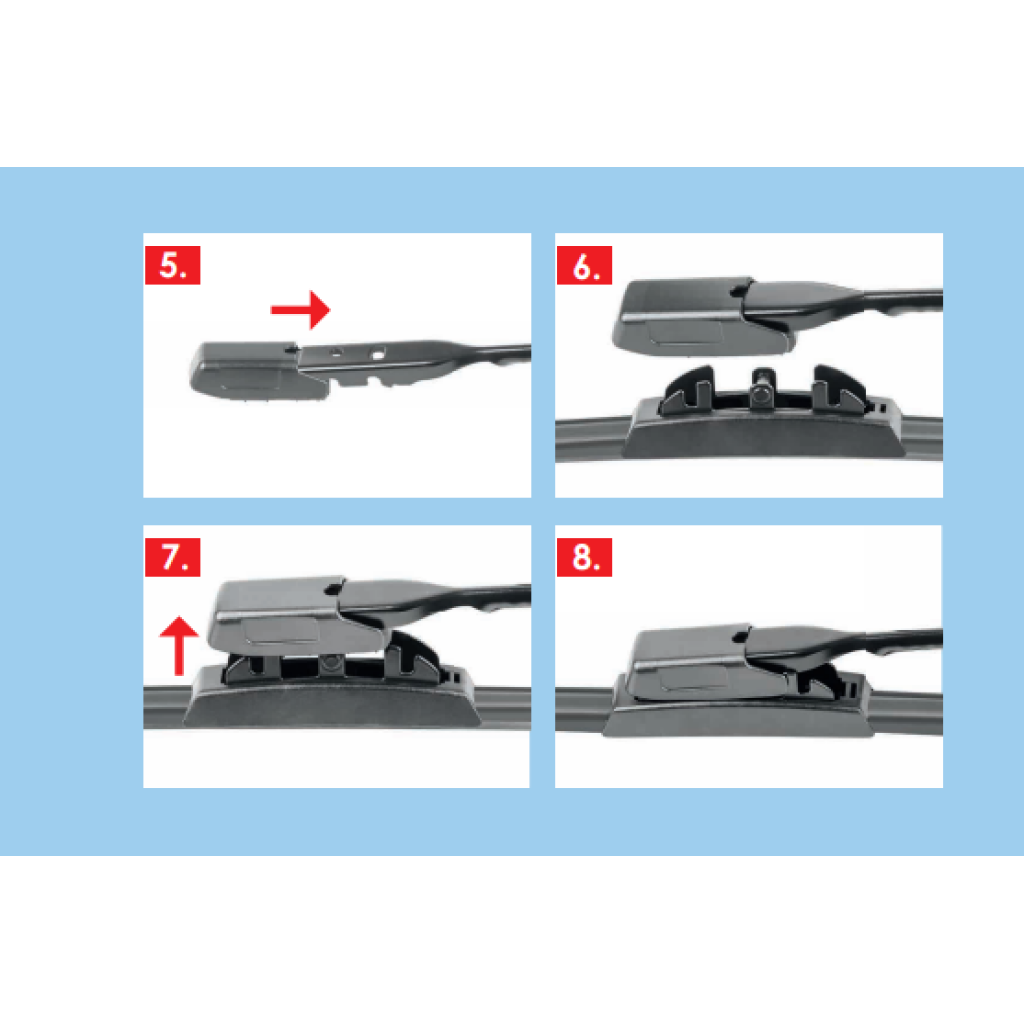 5.

6.

7.

8.