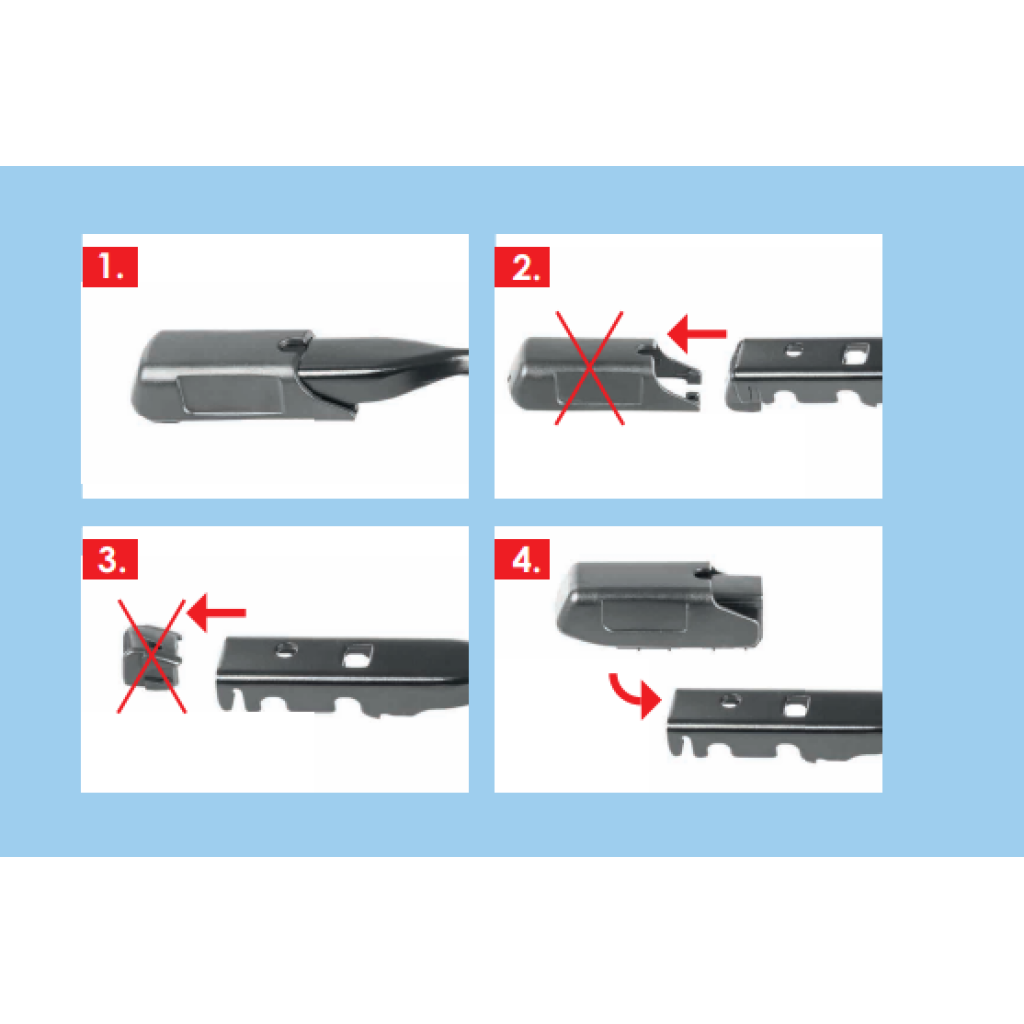 1.

2.

3.

4.