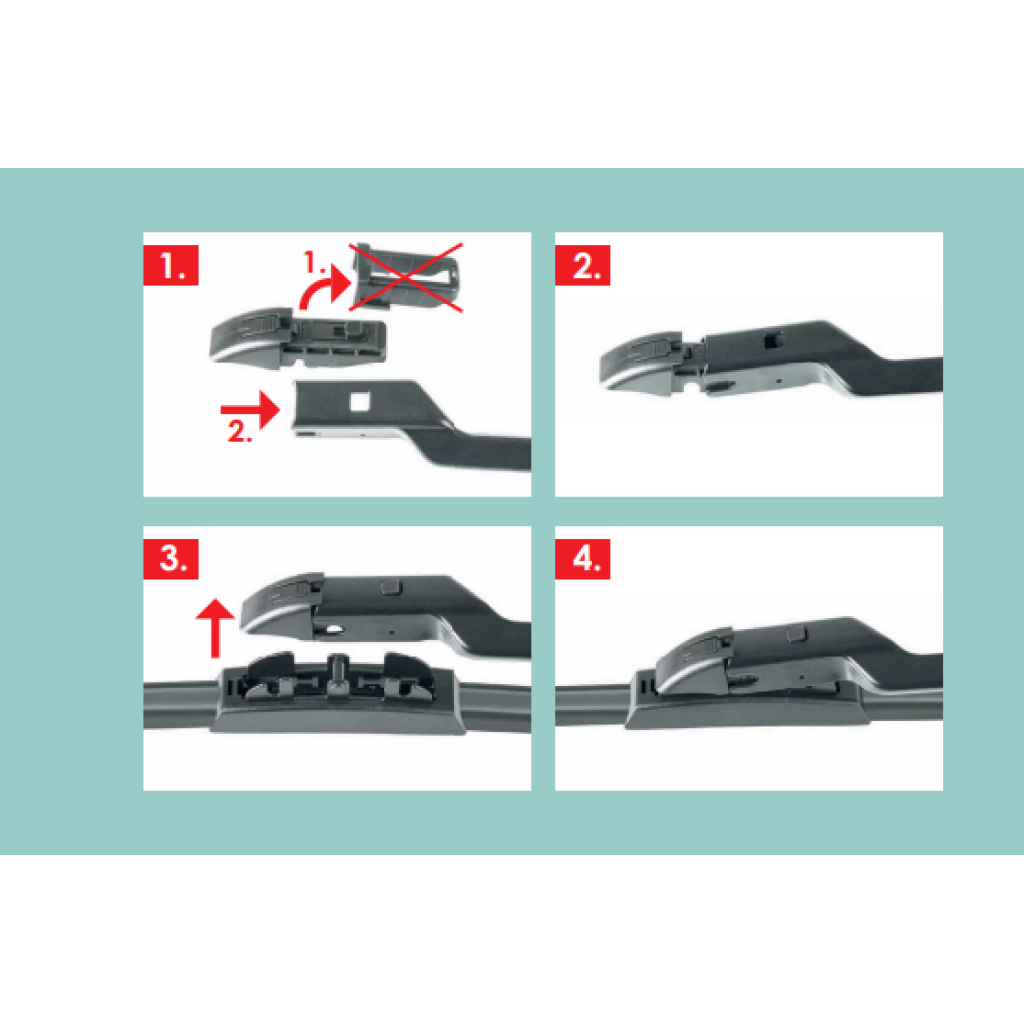 1.

1.

2.

2.

3.

4.