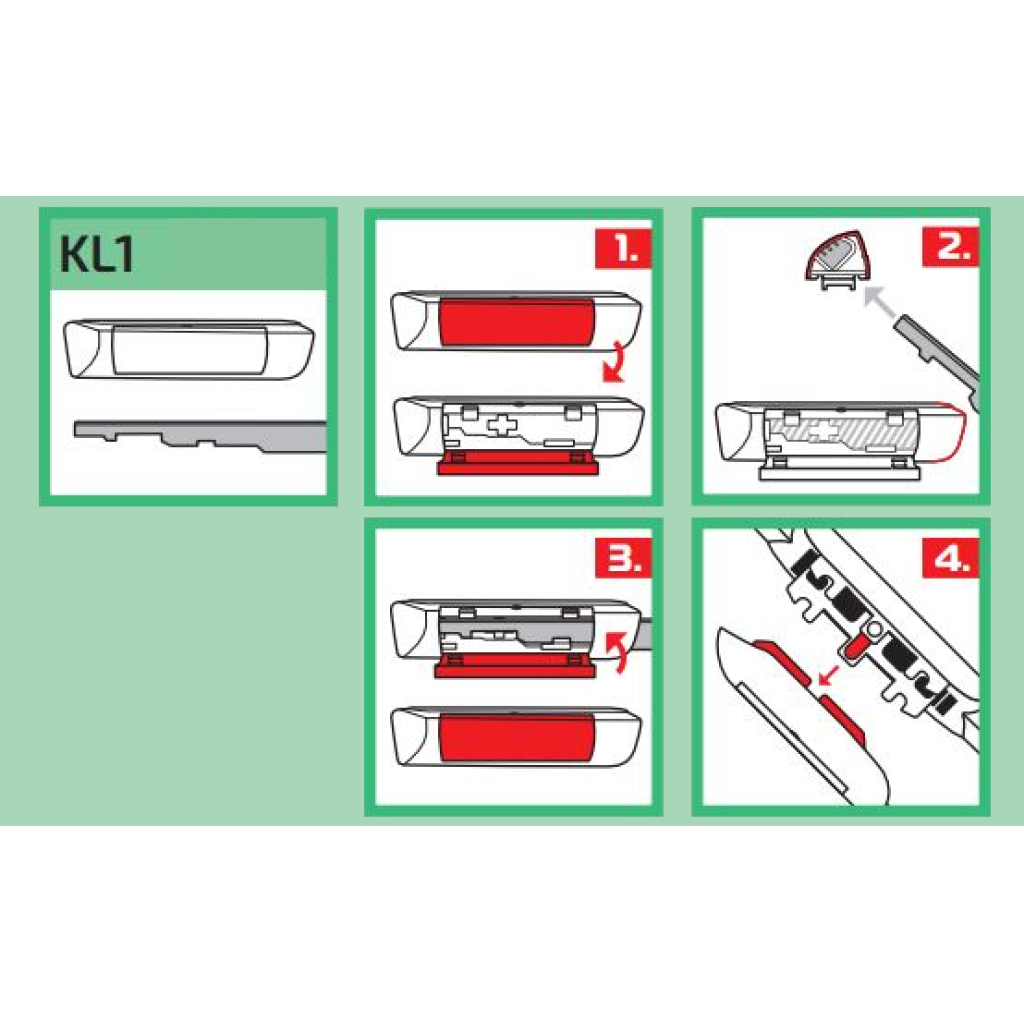 KL1

1.

2.

3.

4.