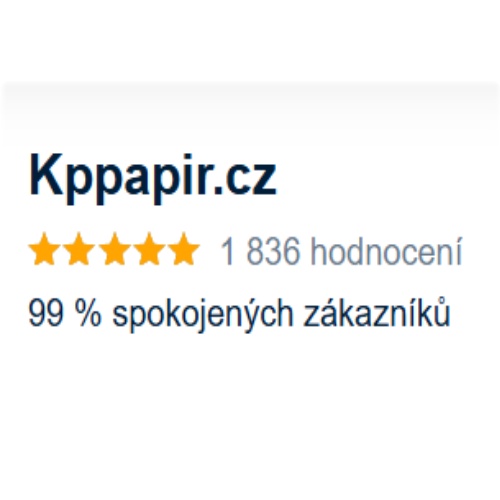 Kppapir.cz

1 836 hodnocení

99 % spokojených zákazníků