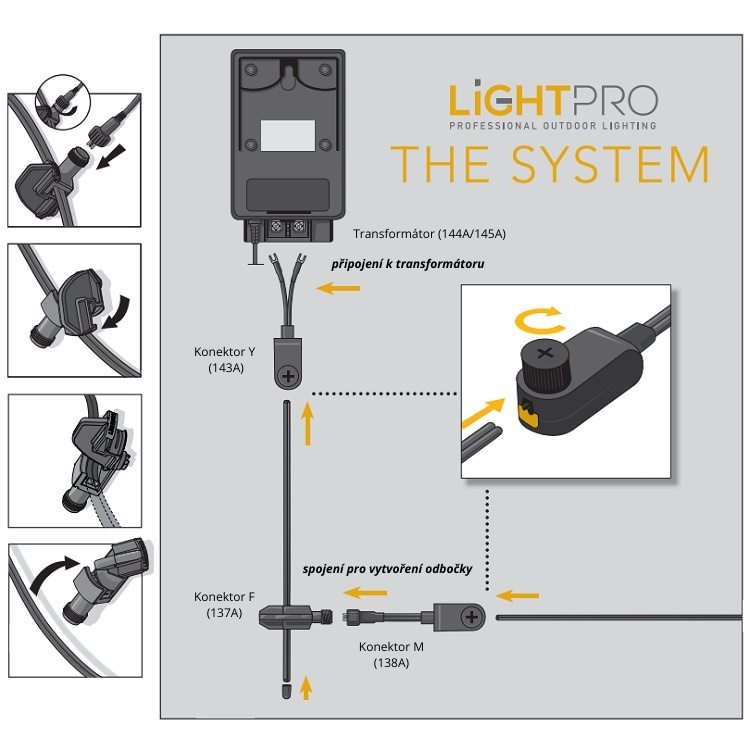 LiGHTPRO
PROFESSIONAL OUTDOOR LIGHTING
THE SYSTEM

Transformátor (144A/145A)

připojení k transformátoru

Konektor Y
(143A)

spojení pro vytvoření odbočky

Konektor F
(137A)

Konektor M
(138A)