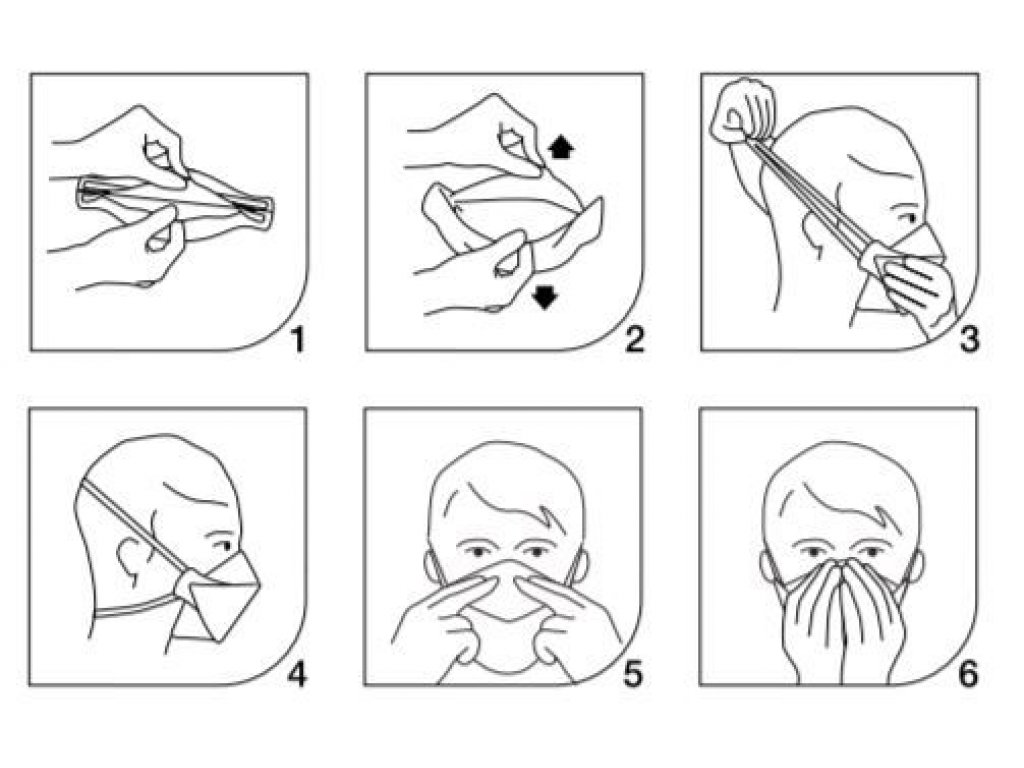 1

2

3

4

5

6