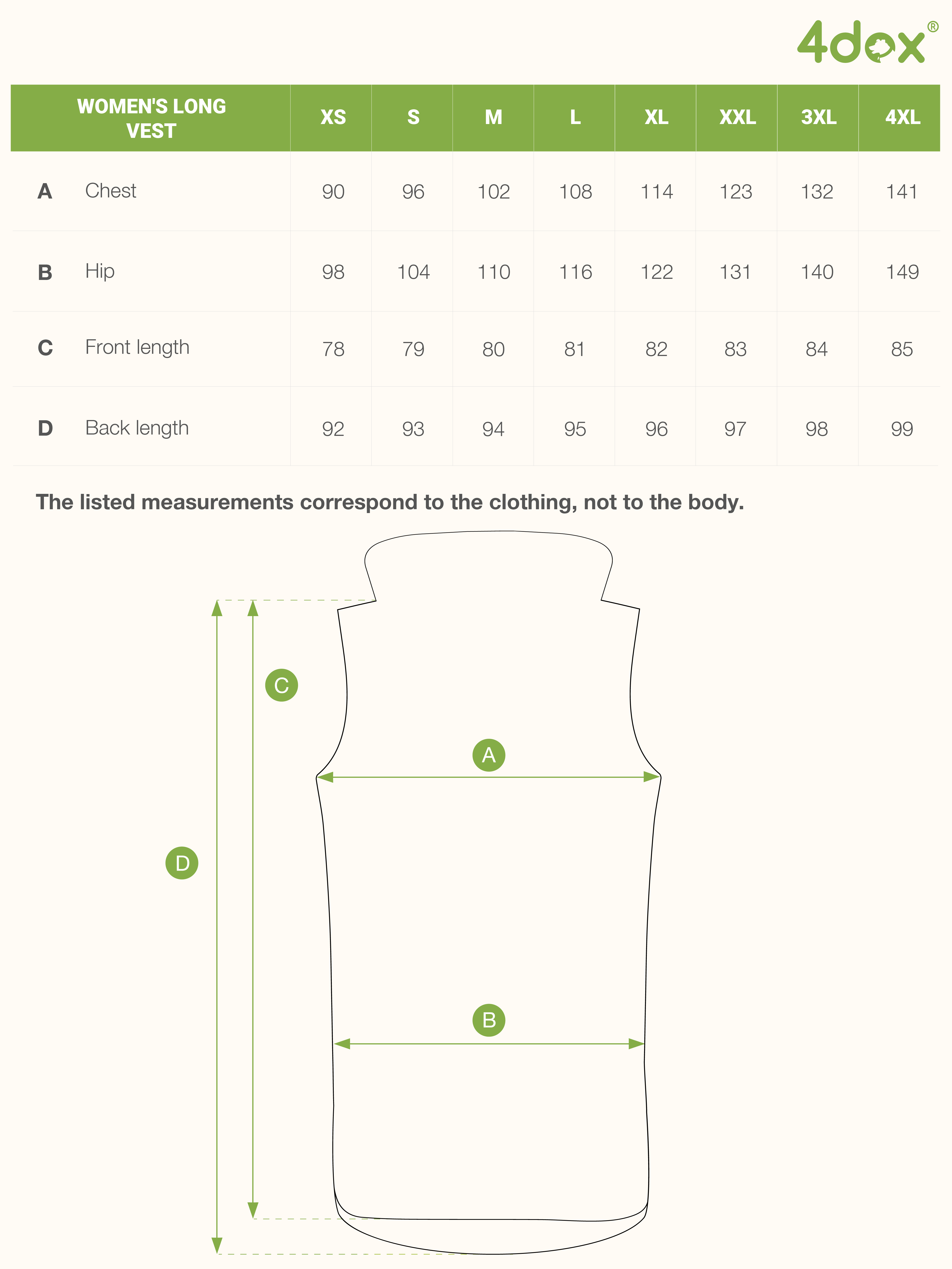 4dox®

| WOMEN'S LONG VEST | | XS | S | M | L | XL | XXL | 3XL | 4XL |
|---|---|---|---|---|---|---|---|---|---|
| A | Chest | 90 | 96 | 102 | 108 | 114 | 123 | 132 | 141 |
| B | Hip | 98 | 104 | 110 | 116 | 122 | 131 | 140 | 149 |
| C | Front length | 78 | 79 | 80 | 81 | 82 | 83 | 84 | 85 |
| D | Back length | 92 | 93 | 94 | 95 | 96 | 97 | 98 | 99 |

The listed measurements correspond to the clothing, not to the body.

C

A

D

B